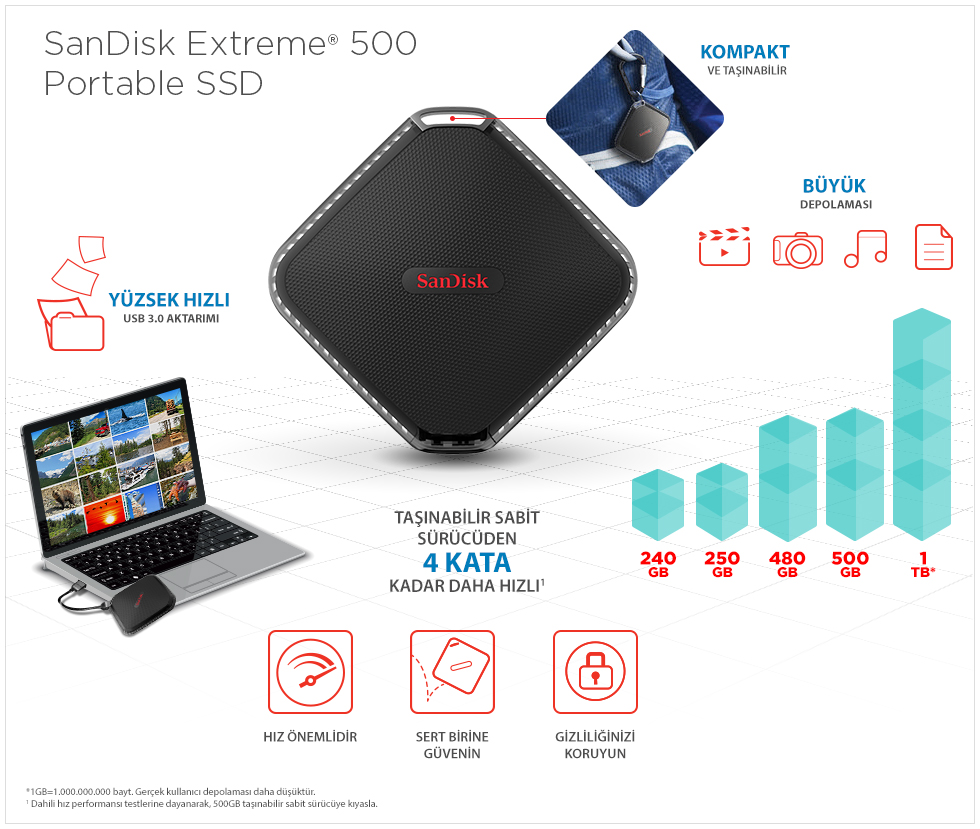 SanDisk Extreme® 500
Portable SSD

KOMPAKT
VE TAŞINABİLİR

BÜYÜK
DEPOLAMASI

YÜZSEK HIZLI
USB 3.0 AKTARIMI

SanDisk

TAŞINABİLİR SABİT SÜRÜCÜDEN
4 KATA
KADAR DAHA HIZLI¹

240 GB
250 GB
480 GB
500 GB
1 TB*

HIZ ÖNEMLİDİR

SERT BİRİNE GÜVENİN

GİZLİLİĞİNİZİ KORUYUN

*1GB=1.000.000.000 bayt. Gerçek kullanıcı depolaması daha düşüktür.
¹ Dahili hız performansı testlerine dayanarak, 500GB taşınabilir sabit sürücüye kıyasla.