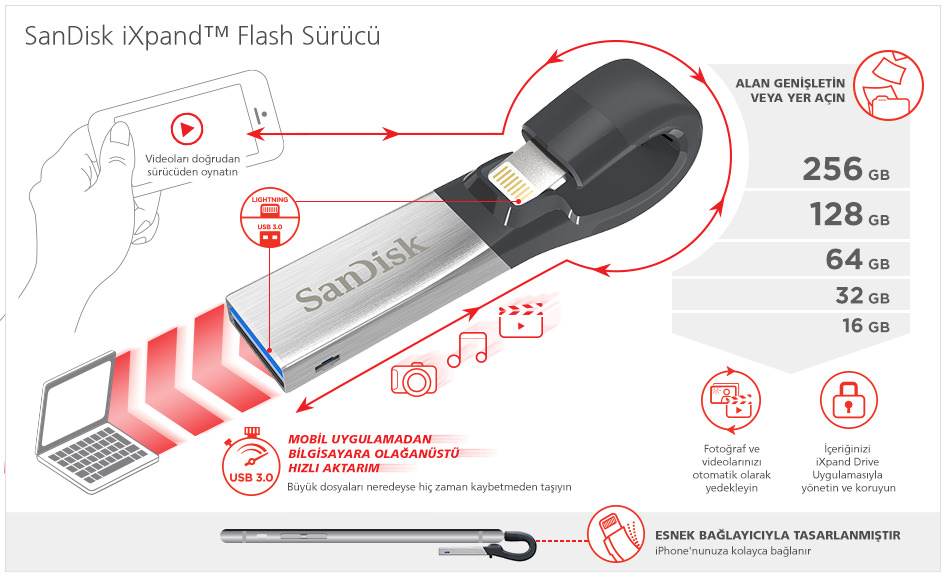 SanDisk iXpand™ Flash Sürücü

Videoları doğrudan sürücüden oynatın

LIGHTNING

USB 3.0

SanDisk

ALAN GENİŞLETİN VEYA YER AÇIN

256 GB

128 GB

64 GB

32 GB

16 GB

USB 3.0

MOBİL UYGULAMADAN BİLGİSAYARA OLAĞANÜSTÜ HIZLI AKTARIM

Büyük dosyaları neredeyse hiç zaman kaybetmeden taşıyın

Fotoğraf ve videolarınızı otomatik olarak yedekleyin

İçeriğinizi iXpand Drive Uygulamasıyla yönetin ve koruyun

ESNEK BAĞLAYICIYLA TASARLANMIŞTIR

iPhone'nunuza kolayca bağlanır