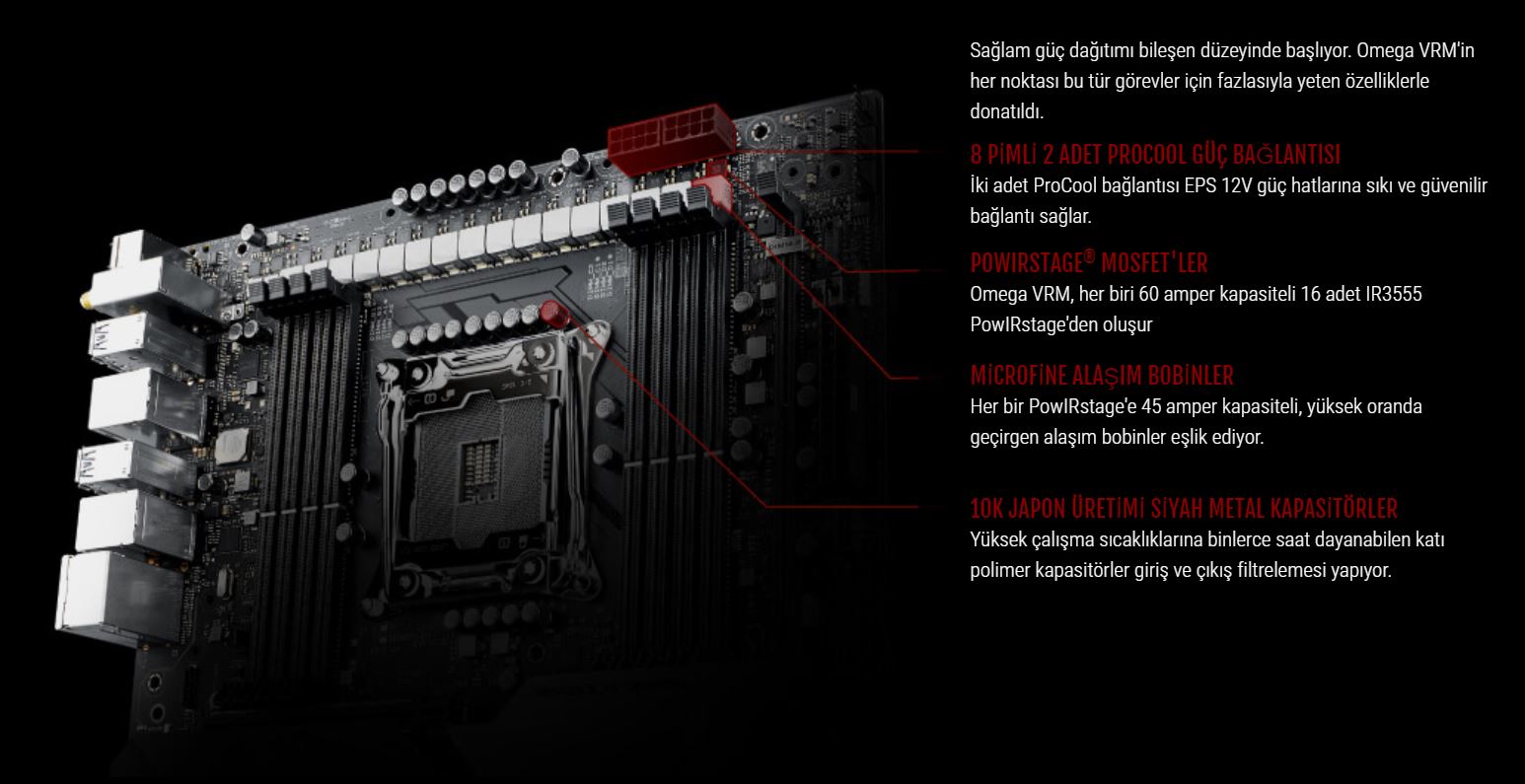 Sağlam güç dağıtımı bileşen düzeyinde başlıyor. Omega VRM'in her noktası bu tür görevler için fazlasıyla yeten özelliklerle donatıldı.

8 PİMLİ 2 ADET PROCOOL GÜÇ BAĞLANTISI
İki adet ProCool bağlantısı EPS 12V güç hatlarına sıkı ve güvenilir bağlantı sağlar.

POWIRSTAGE® MOSFET'LER
Omega VRM, her biri 60 amper kapasiteli 16 adet IR3555 PowIRstage'den oluşur

MİCROFİNE ALAŞIM BOBİNLER
Her bir PowIRstage'e 45 amper kapasiteli, yüksek oranda geçirgen alaşım bobinler eşlik ediyor.

10K JAPON ÜRETİMİ SİYAH METAL KAPASİTÖRLER
Yüksek çalışma sıcaklıklarına binlerce saat dayanabilen katı polimer kapasitörler giriş ve çıkış filtrelemesi yapıyor.