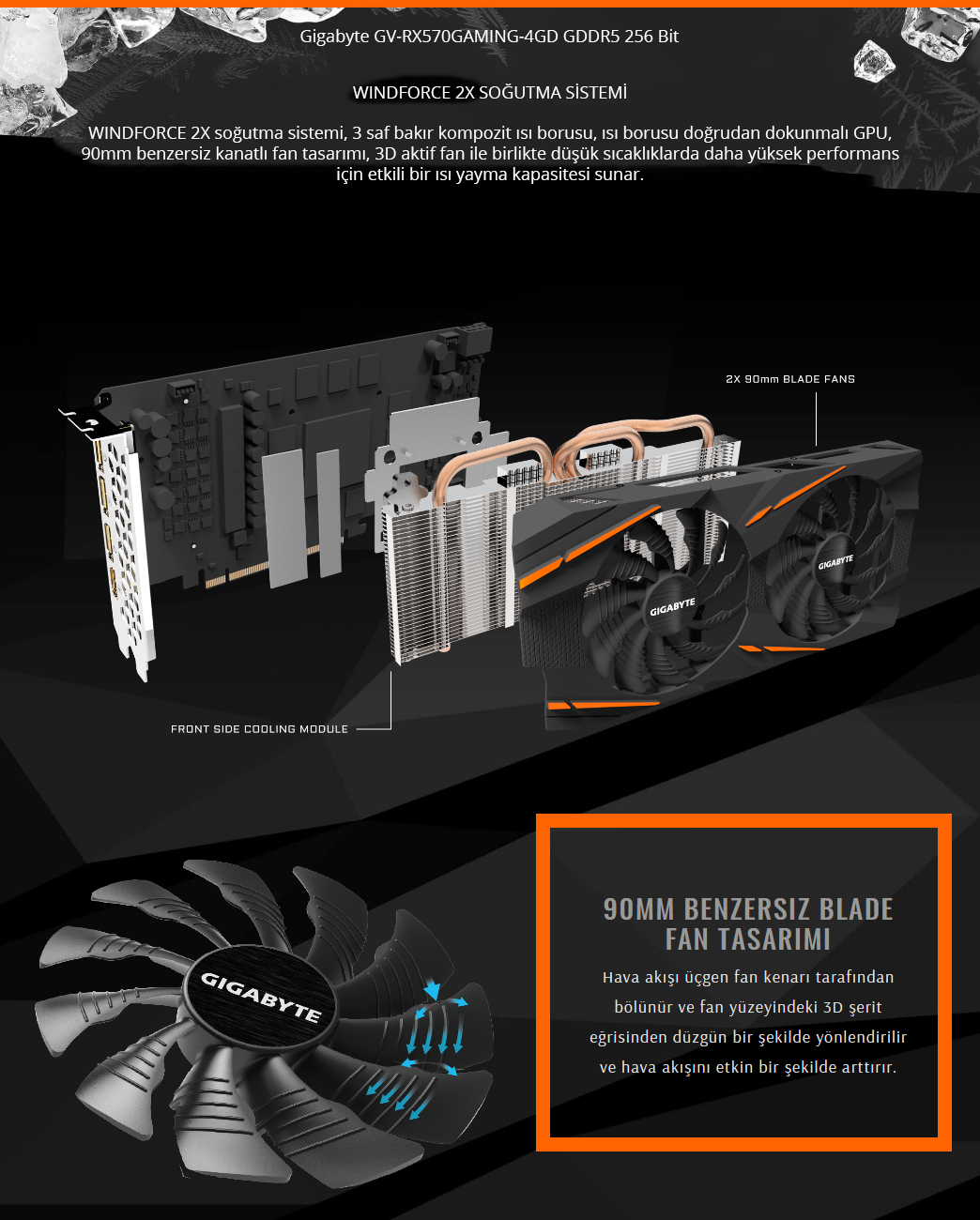 Gigabyte GV-RX570GAMING-4GD GDDR5 256 Bit

WINDFORCE 2X SOĞUTMA SİSTEMİ

WINDFORCE 2X soğutma sistemi, 3 saf bakır kompozit ısı borusu, ısı borusu doğrudan dokunmalı GPU, 90mm benzersiz kanatlı fan tasarımı, 3D aktif fan ile birlikte düşük sıcaklıklarda daha yüksek performans için etkili bir ısı yayma kapasitesi sunar.

2X 90mm BLADE FANS

GIGABYTE

GIGABYTE

FRONT SIDE COOLING MODULE

GIGABYTE

90MM BENZERSIZ BLADE FAN TASARIMI

Hava akışı üçgen fan kenarı tarafından bölünür ve fan yüzeyindeki 3D şerit eğrisinden düzgün bir şekilde yönlendirilir ve hava akışını etkin bir şekilde arttırır.