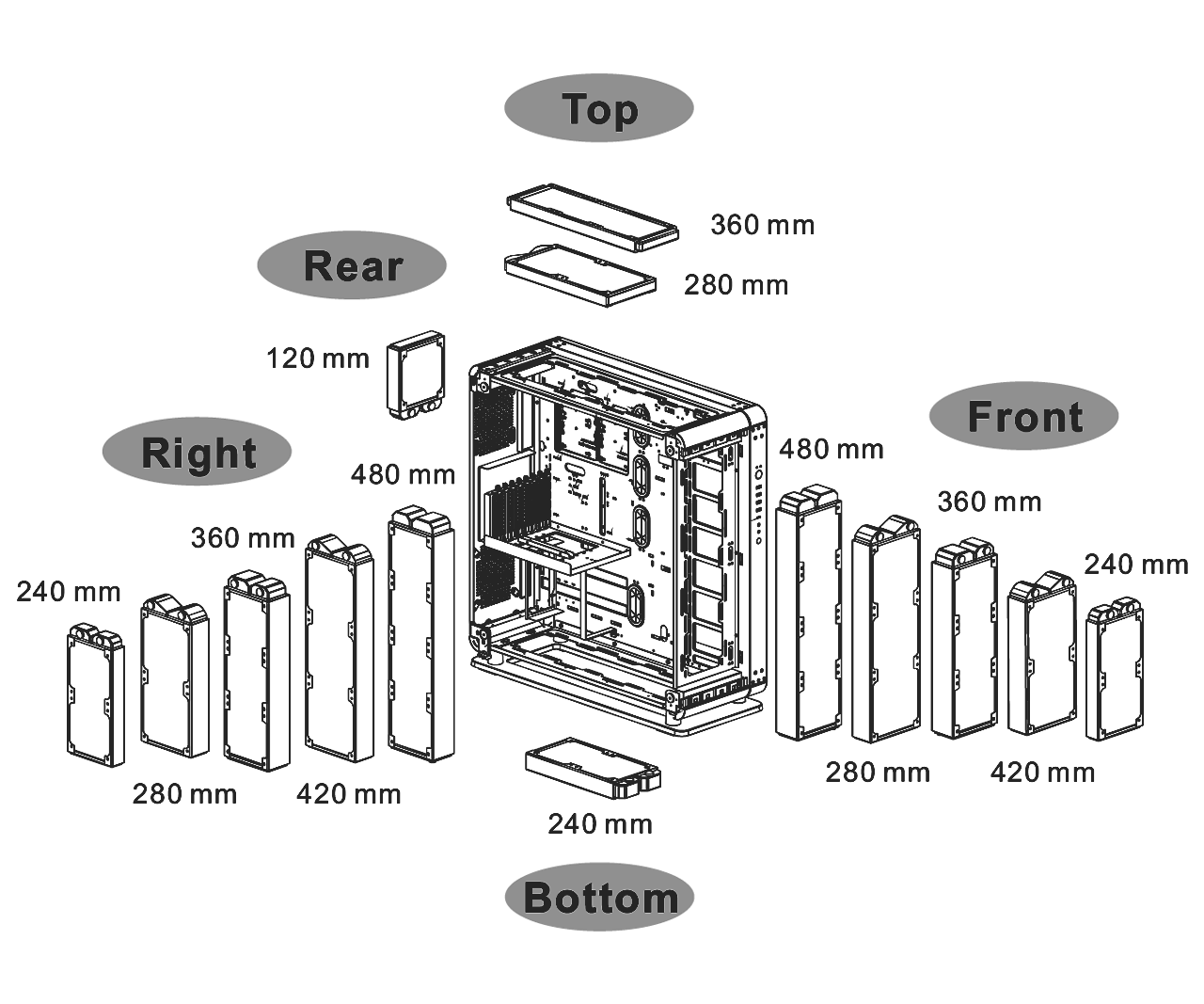 Top

360 mm

280 mm

Rear

120 mm

Right

480 mm

360 mm

240 mm

280 mm

420 mm

Front

480 mm

360 mm

240 mm

280 mm

420 mm

240 mm

Bottom