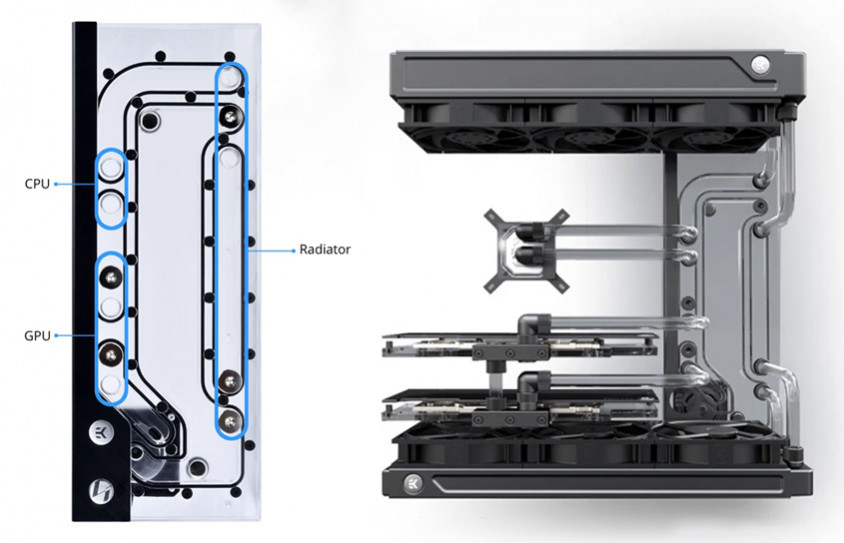 CPU

GPU

Radiator