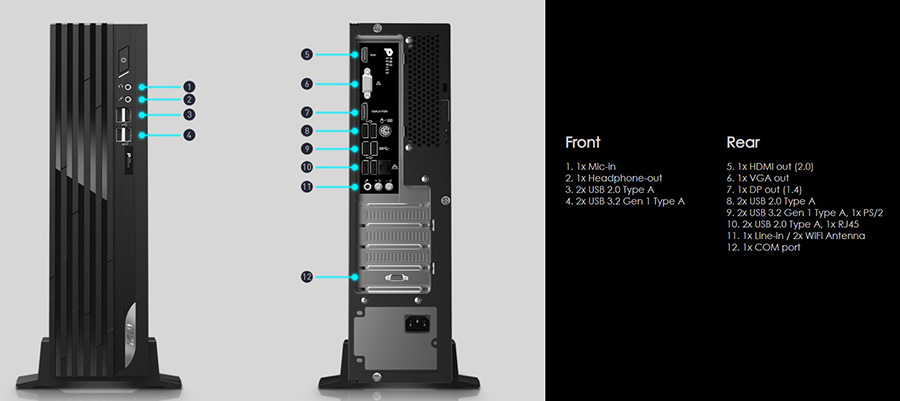 1
2
3
4

5
6
7
8
9
10
11
12

Front

1. 1x Mic-in
2. 1x Headphone-out
3. 2x USB 2.0 Type A
4. 2x USB 3.2 Gen 1 Type A

Rear

5. 1x HDMI out (2.0)
6. 1x VGA out
7. 1x DP out (1.4)
8. 2x USB 2.0 Type A
9. 2x USB 3.2 Gen 1 Type A, 1x PS/2
10. 2x USB 2.0 Type A, 1x RJ45
11. 1x Line-in / 2x WiFi Antenna
12. 1x COM port